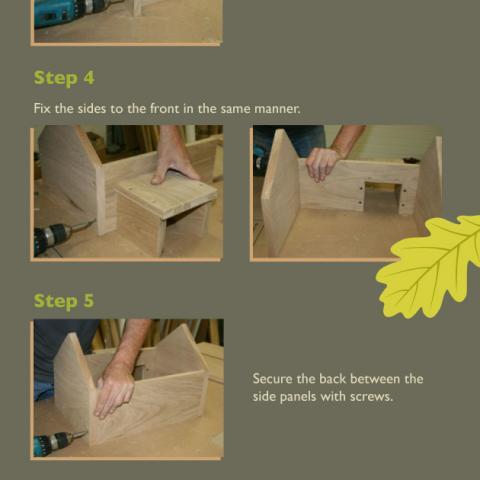 Step 4

Fix the sides to the front in the same manner.

Step 5

Secure the back between the side panels with screws.